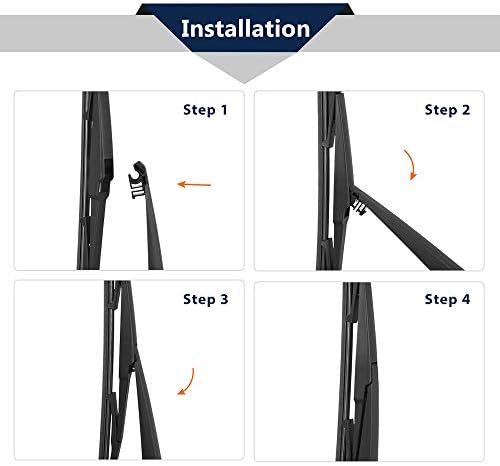 Installation

Step 1

Step 2

Step 3

Step 4