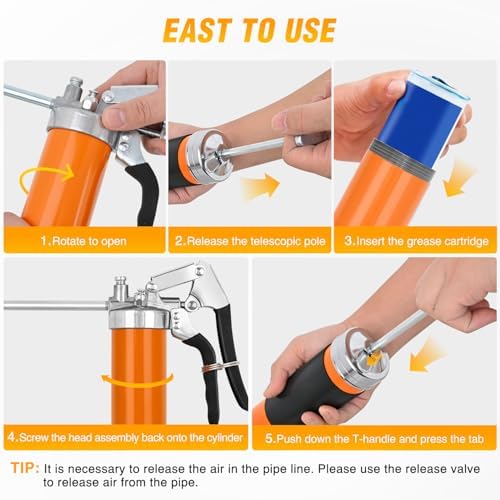 EAST TO USE

1.Rotate to open

2.Release the telescopic pole

3.Insert the grease cartridge

4.Screw the head assembly back onto the cylinder

5.Push down the T-handle and press the tab

TIP: It is necessary to release the air in the pipe line. Please use the release valve to release air from the pipe.