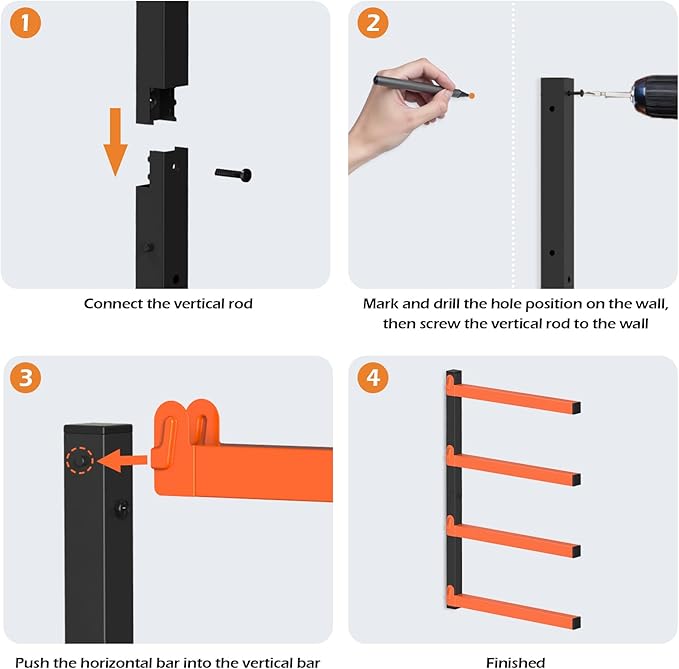 1

Connect the vertical rod

2

Mark and drill the hole position on the wall, then screw the vertical rod to the wall

3

Push the horizontal bar into the vertical bar

4

Finished