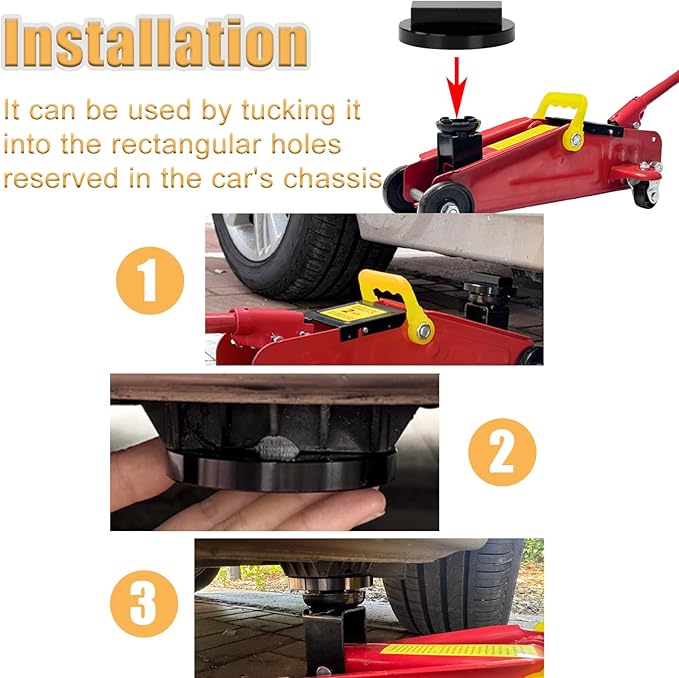 Installation

It can be used by tucking it into the rectangular holes reserved in the car's chassis

1

2

3