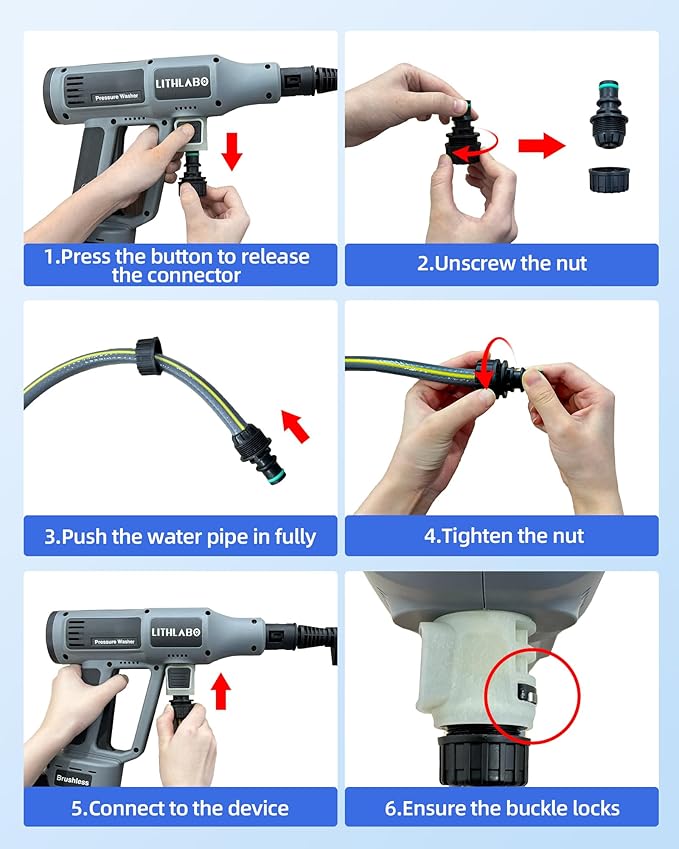 LITHLABO
Pressure Washer

1.Press the button to release the connector

2.Unscrew the nut

3.Push the water pipe in fully

4.Tighten the nut

LITHLABO
Pressure Washer
Brushless

5.Connect to the device

6.Ensure the buckle locks