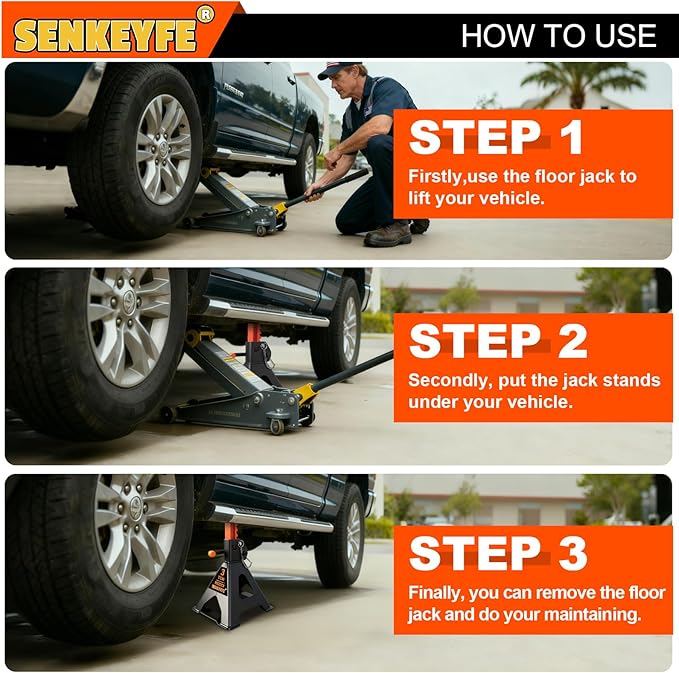 SENKEYFE®

HOW TO USE

STEP 1

Firstly,use the floor jack to lift your vehicle.

STEP 2

Secondly, put the jack stands under your vehicle.

STEP 3

Finally, you can remove the floor jack and do your maintaining.