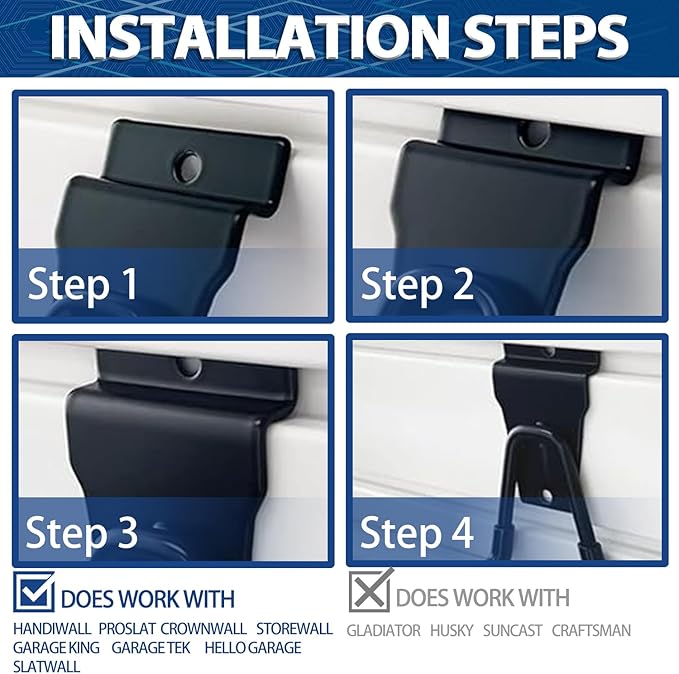 INSTALLATION STEPS

Step 1

Step 2

Step 3

Step 4

DOES WORK WITH

HANDIWALL PROSLAT CROWNWALL STOREWALL GARAGE KING GARAGE TEK HELLO GARAGE SLATWALL

DOES WORK WITH

GLADIATOR HUSKY SUNCAST CRAFTSMAN