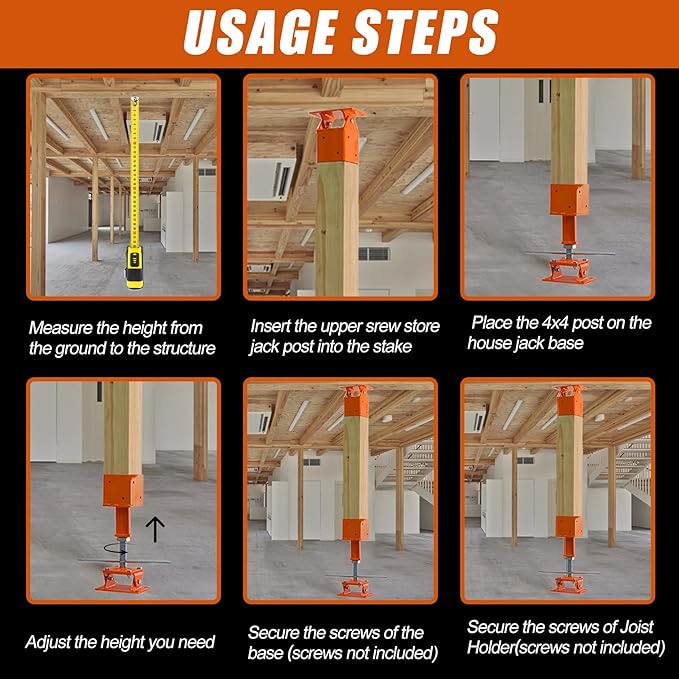 USAGE STEPS

Measure the height from the ground to the structure

Insert the upper srew store jack post into the stake

Place the 4x4 post on the house jack base

Adjust the height you need

Secure the screws of the base (screws not included)

Secure the screws of Joist Holder(screws not included)