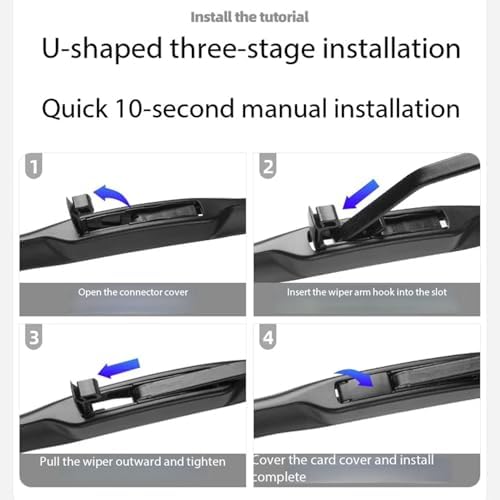 Install the tutorial

U-shaped three-stage installation

Quick 10-second manual installation

1

Open the connector cover

2

Insert the wiper arm hook into the slot

3

Pull the wiper outward and tighten

4

Cover the card cover and install complete