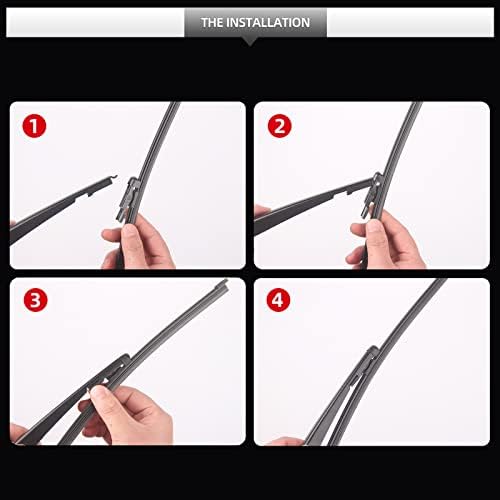 THE INSTALLATION

1

2

3

4