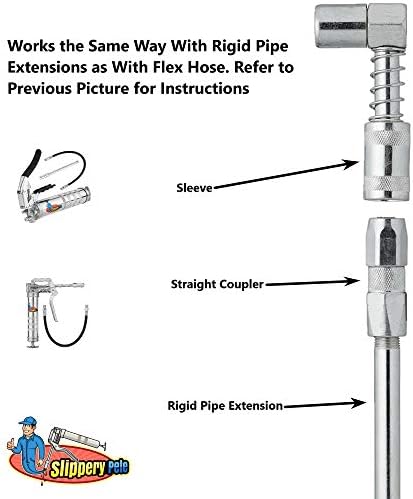 Works the Same Way With Rigid Pipe Extensions as With Flex Hose. Refer to Previous Picture for Instructions

Sleeve

Straight Coupler

Rigid Pipe Extension

Slippery Pete