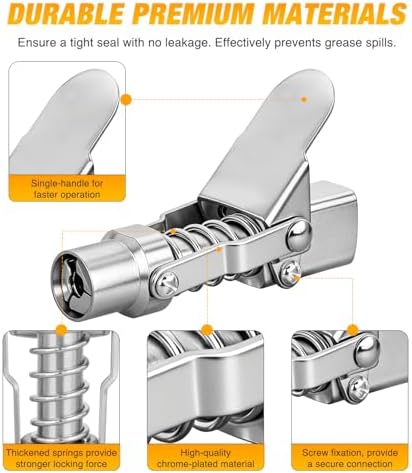 DURABLE PREMIUM MATERIALS

Ensure a tight seal with no leakage. Effectively prevents grease spills.

Single-handle for faster operation

Thickened springs provide stronger locking force

High-quality chrome-plated material

Screw fixation, provide a secure connection