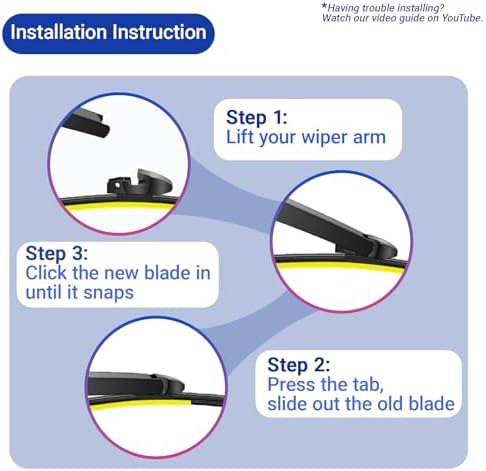 Installation Instruction

*Having trouble installing? Watch our video guide on YouTube.

Step 1:
Lift your wiper arm

Step 3:
Click the new blade in until it snaps

Step 2:
Press the tab, slide out the old blade