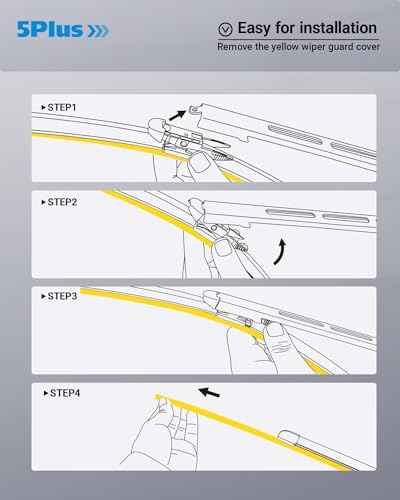 5Plus

Easy for installation
Remove the yellow wiper guard cover

STEP1

STEP2

STEP3

STEP4