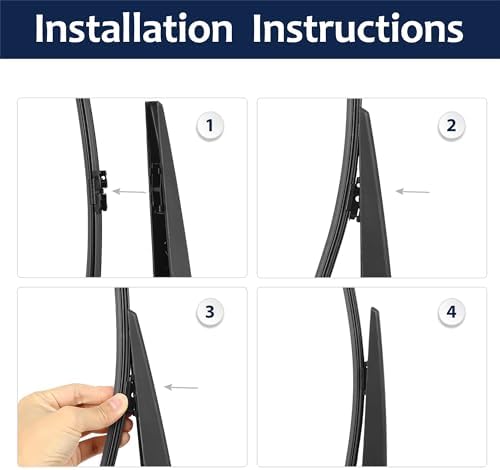 Installation Instructions

1

2

3

4