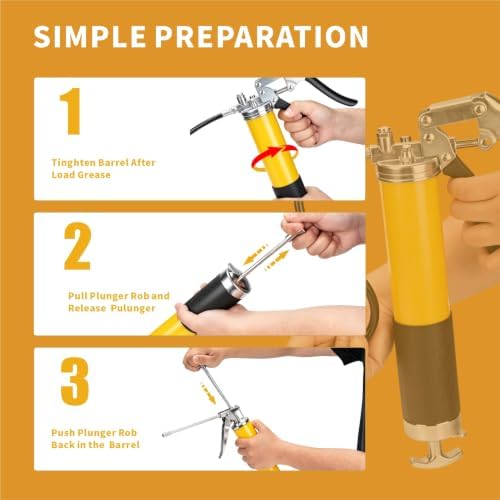 SIMPLE PREPARATION

1

Tinghten Barrel After Load Grease

2

Pull Plunger Rob and Release Pulunger

3

Push Plunger Rob Back in the Barrel