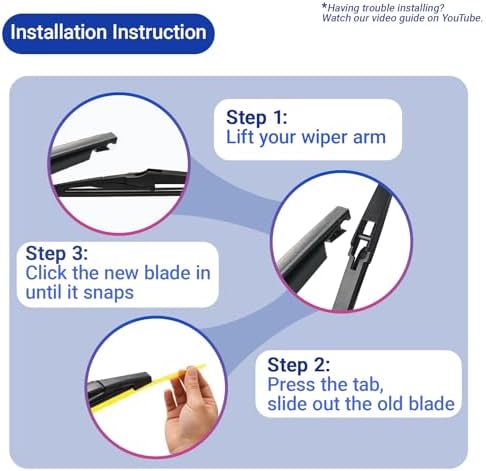 Installation Instruction

*Having trouble installing? Watch our video guide on YouTube.

Step 1:
Lift your wiper arm

Step 3:
Click the new blade in until it snaps

Step 2:
Press the tab, slide out the old blade