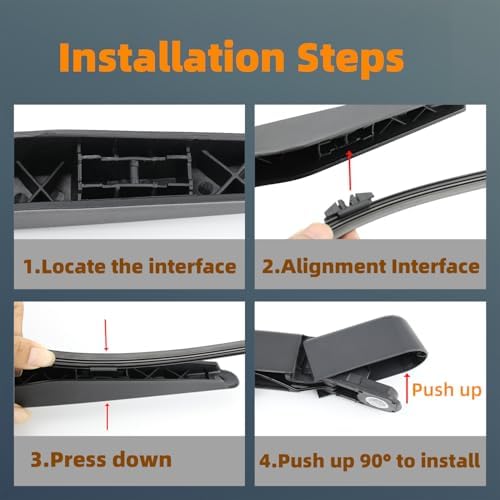 Installation Steps

1.Locate the interface

2.Alignment Interface

3.Press down

Push up

4.Push up 90° to install