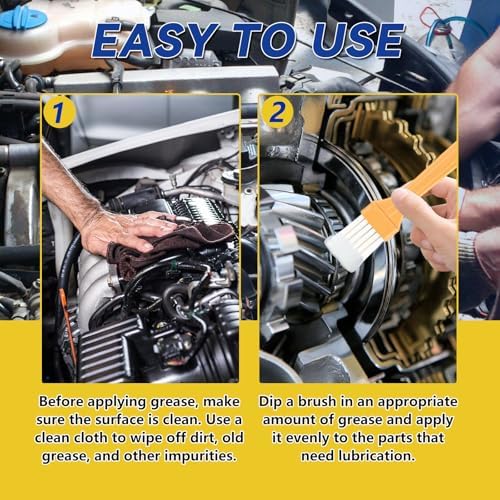 EASY TO USE

1

Before applying grease, make sure the surface is clean. Use a clean cloth to wipe off dirt, old grease, and other impurities.

2

Dip a brush in an appropriate amount of grease and apply it evenly to the parts that need lubrication.