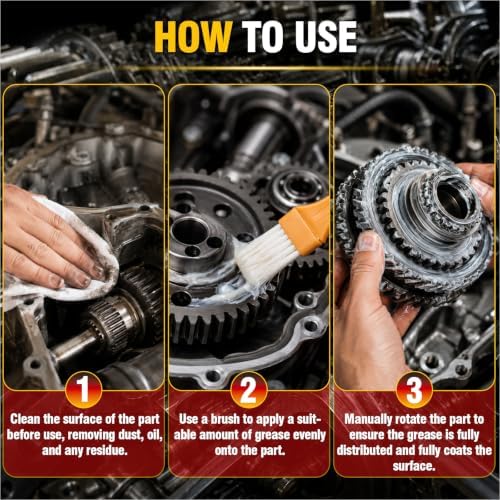 HOW TO USE

1

Clean the surface of the part before use, removing dust, oil, and any residue.

2

Use a brush to apply a suitable amount of grease evenly onto the part.

3

Manually rotate the part to ensure the grease is fully distributed and fully coats the surface.