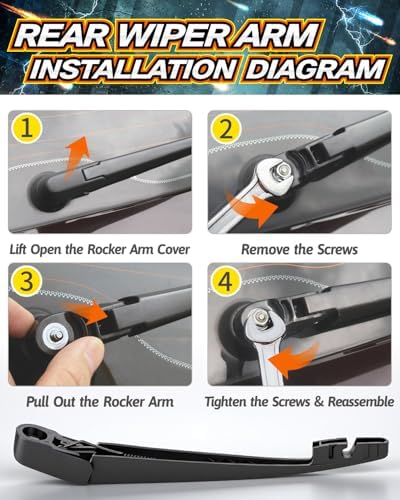 REAR WIPER ARM
INSTALLATION DIAGRAM

1

Lift Open the Rocker Arm Cover

2

Remove the Screws

3

Pull Out the Rocker Arm

4

Tighten the Screws & Reassemble