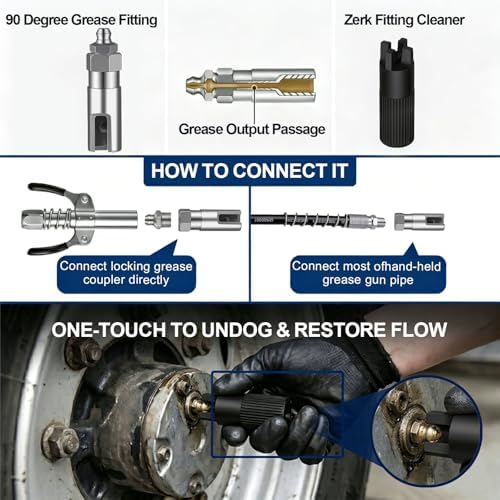 90 Degree Grease Fitting

Grease Output Passage

Zerk Fitting Cleaner

HOW TO CONNECT IT

Connect locking grease coupler directly

Connect most ofhand-held grease gun pipe

ONE-TOUCH TO UNDOG & RESTORE FLOW