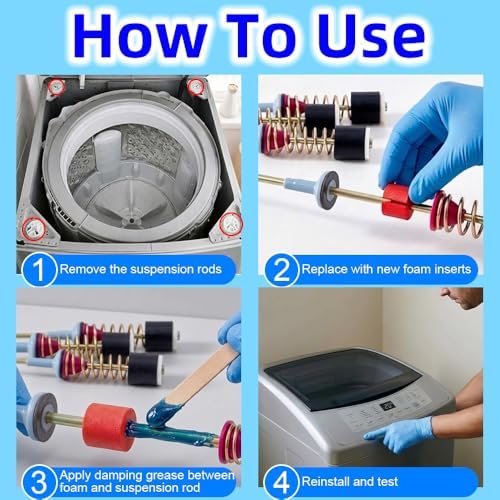 How To Use

1 Remove the suspension rods

2 Replace with new foam inserts

3 Apply damping grease between foam and suspension rod

4 Reinstall and test