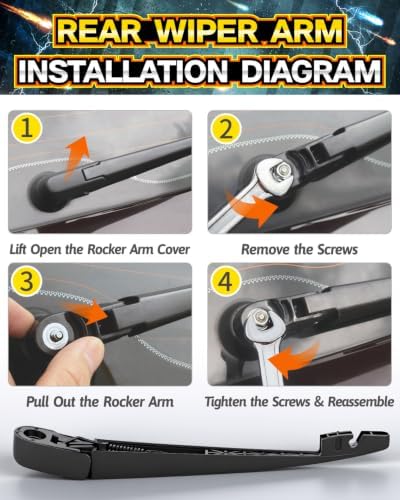 REAR WIPER ARM
INSTALLATION DIAGRAM

1
Lift Open the Rocker Arm Cover

2
Remove the Screws

3
Pull Out the Rocker Arm

4
Tighten the Screws & Reassemble