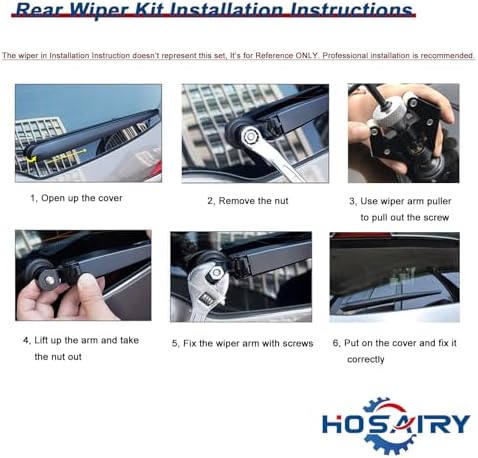 Rear Wiper Kit Installation Instructions

The wiper in Installation Instruction doesn't represent this set, It's for Reference ONLY. Professional installation is recommended.

1, Open up the cover

2, Remove the nut

3, Use wiper arm puller to pull out the screw

4, Lift up the arm and take the nut out

5, Fix the wiper arm with screws

6, Put on the cover and fix it correctly

HOSAIRY