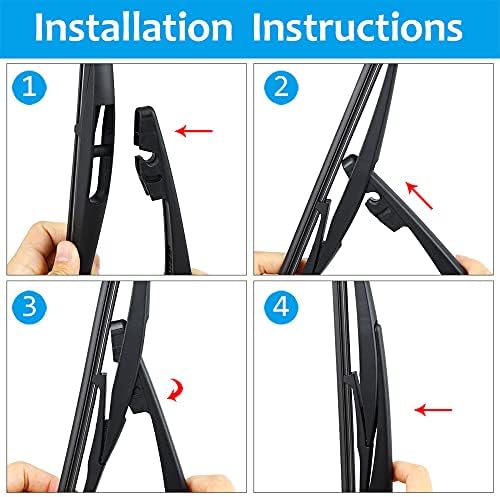 Installation Instructions

1

2

3

4