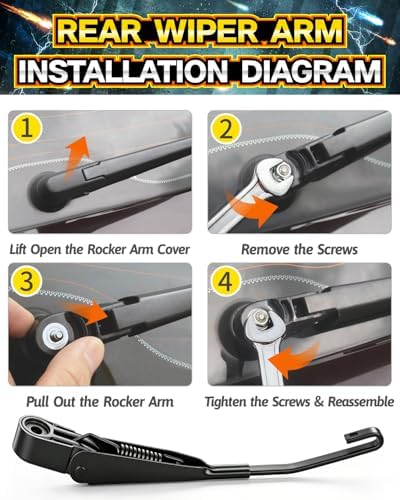 REAR WIPER ARM
INSTALLATION DIAGRAM

1
Lift Open the Rocker Arm Cover

2
Remove the Screws

3
Pull Out the Rocker Arm

4
Tighten the Screws & Reassemble