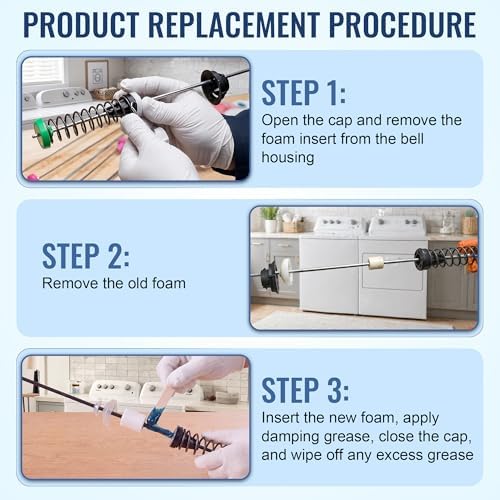 PRODUCT REPLACEMENT PROCEDURE

STEP 1:
Open the cap and remove the foam insert from the bell housing

STEP 2:
Remove the old foam

STEP 3:
Insert the new foam, apply damping grease, close the cap, and wipe off any excess grease