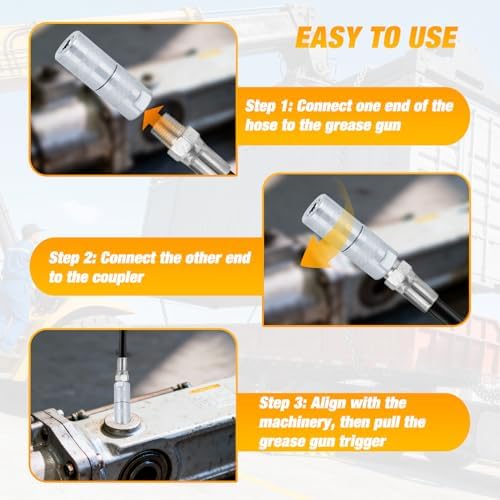 EASY TO USE

Step 1: Connect one end of the hose to the grease gun

Step 2: Connect the other end to the coupler

Step 3: Align with the machinery, then pull the grease gun trigger