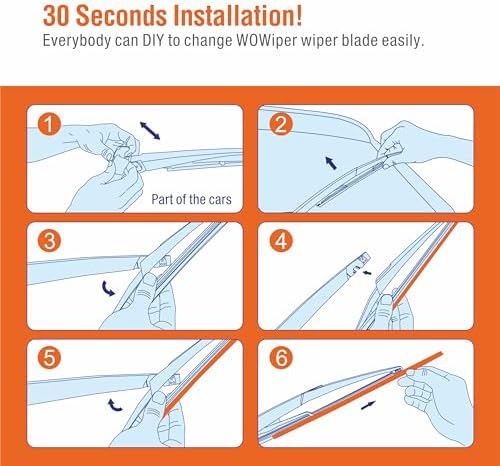 30 Seconds Installation!
Everybody can DIY to change WOWiper wiper blade easily.

1
Part of the cars

2

3

4

5

6