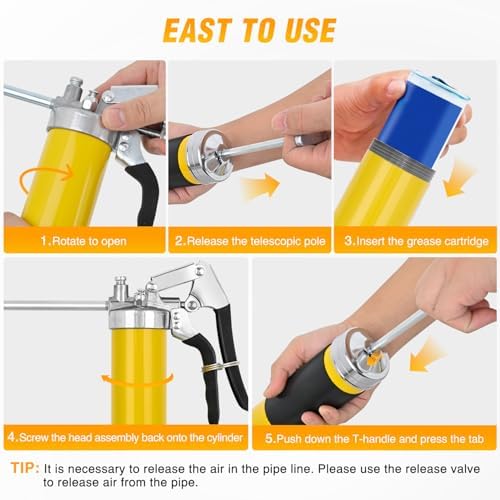 EAST TO USE

1.Rotate to open

2.Release the telescopic pole

3.Insert the grease cartridge

4.Screw the head assembly back onto the cylinder

5.Push down the T-handle and press the tab

TIP: It is necessary to release the air in the pipe line. Please use the release valve to release air from the pipe.