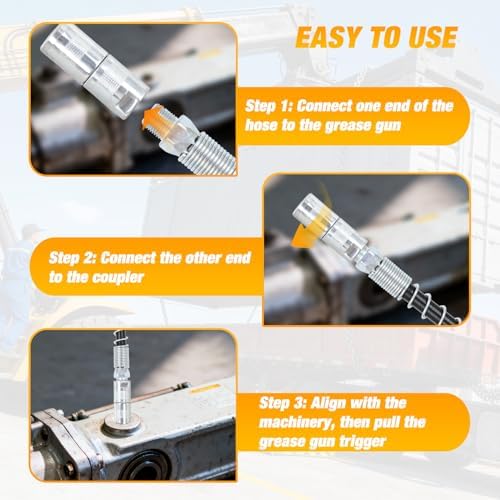 EASY TO USE

Step 1: Connect one end of the hose to the grease gun

Step 2: Connect the other end to the coupler

Step 3: Align with the machinery, then pull the grease gun trigger