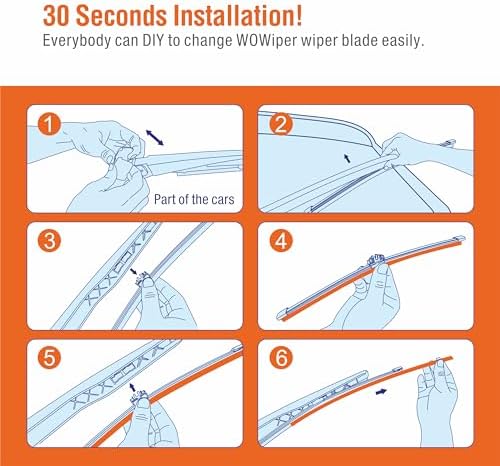 30 Seconds Installation!
Everybody can DIY to change WOWiper wiper blade easily.

1
Part of the cars

2

3

4

5

6