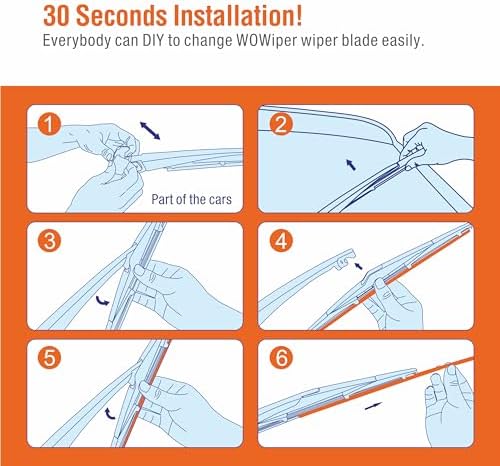 30 Seconds Installation!
Everybody can DIY to change WOWiper wiper blade easily.

1

Part of the cars

2

3

4

5

6