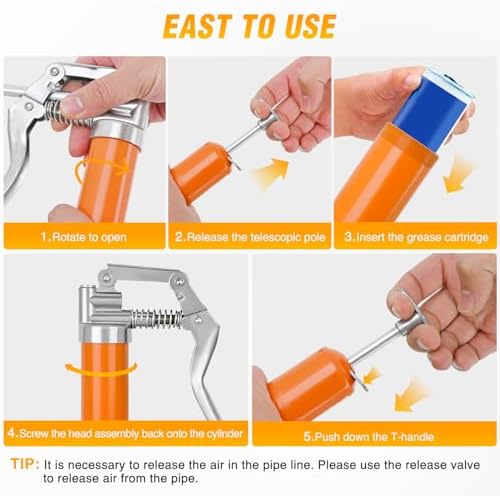 EAST TO USE

1.Rotate to open

2.Release the telescopic pole

3.Insert the grease cartridge

4.Screw the head assembly back onto the cylinder

5.Push down the T-handle

TIP: It is necessary to release the air in the pipe line. Please use the release valve to release air from the pipe.