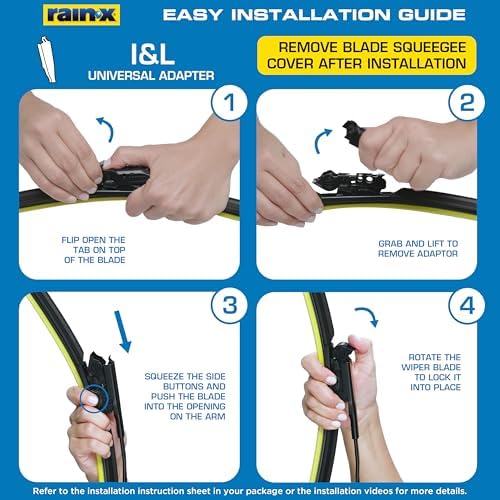 rain·x

EASY INSTALLATION GUIDE

I&L
UNIVERSAL ADAPTER

REMOVE BLADE SQUEEGEE COVER AFTER INSTALLATION

1

FLIP OPEN THE TAB ON TOP OF THE BLADE

2

GRAB AND LIFT TO REMOVE ADAPTOR

3

SQUEEZE THE SIDE BUTTONS AND PUSH THE BLADE INTO THE OPENING ON THE ARM

4

ROTATE THE WIPER BLADE TO LOCK IT INTO PLACE

Refer to the installation instruction sheet in your package or the installation videos for more details.