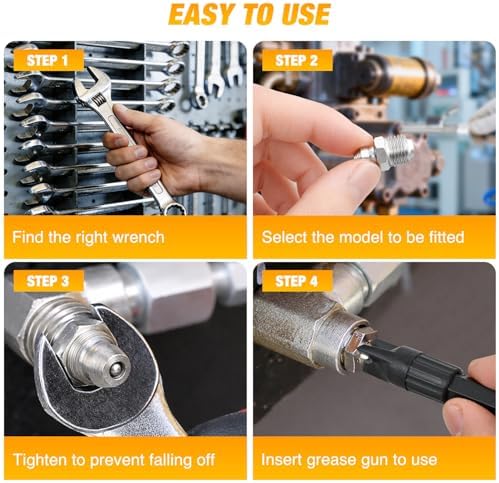 EASY TO USE

STEP 1

Find the right wrench

STEP 2

Select the model to be fitted

STEP 3

Tighten to prevent falling off

STEP 4

Insert grease gun to use