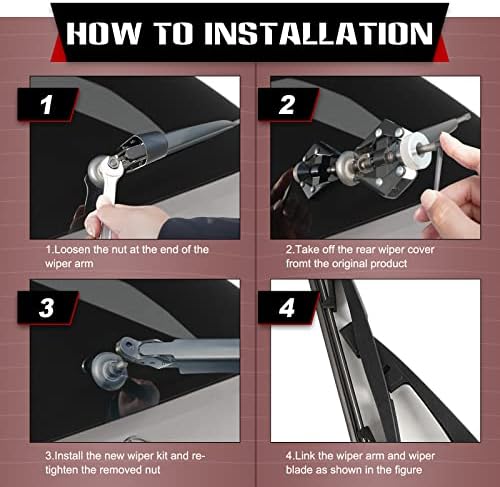 HOW TO INSTALLATION

1

1.Loosen the nut at the end of the wiper arm

2

2.Take off the rear wiper cover fromt the original product

3

3.Install the new wiper kit and re-tighten the removed nut

4

4.Link the wiper arm and wiper blade as shown in the figure