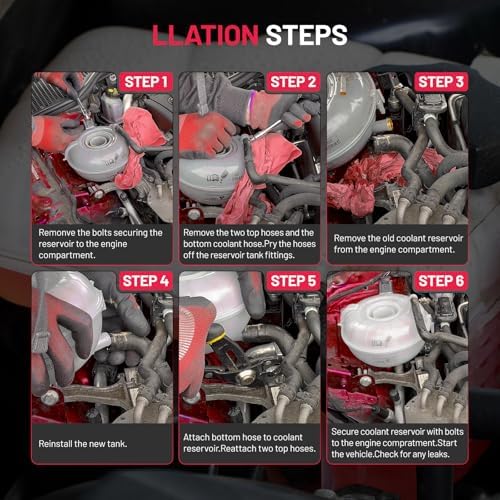 LLATION STEPS

STEP 1

Remonve the bolts securing the reservoir to the engine compartment.

STEP 2

Remove the two top hoses and the bottom coolant hose.Pry the hoses off the reservoir tank fittings.

STEP 3

Remove the old coolant reservoir from the engine compartment.

STEP 4

Reinstall the new tank.

STEP 5

Attach bottom hose to coolant reservoir.Reattach two top hoses.

STEP 6

Secure coolant reservoir with bolts to the engine compratment.Start the vehicle.Check for any leaks.