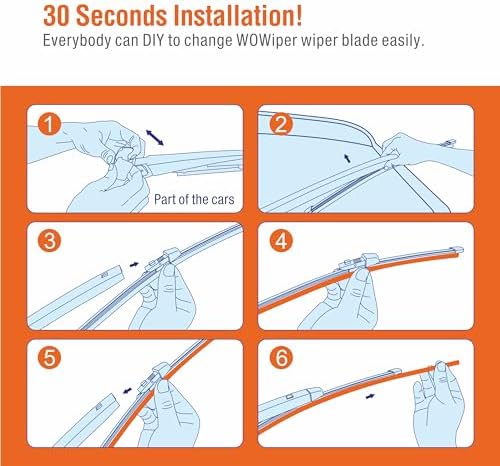 30 Seconds Installation!
Everybody can DIY to change WOWiper wiper blade easily.

1

Part of the cars

2

3

4

5

6