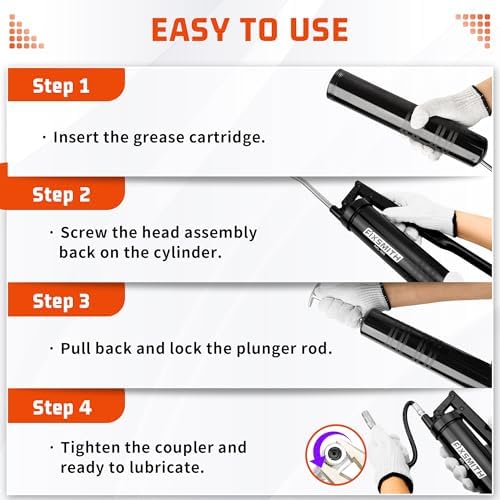 EASY TO USE

Step 1

· Insert the grease cartridge.

Step 2

· Screw the head assembly back on the cylinder.

FIXSMITH

Step 3

· Pull back and lock the plunger rod.

Step 4

· Tighten the coupler and ready to lubricate.

FIXSMITH