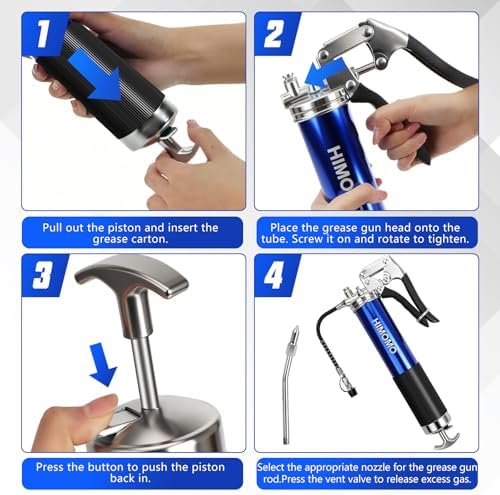 1

Pull out the piston and insert the grease carton.

2

HIMOMO

Place the grease gun head onto the tube. Screw it on and rotate to tighten.

3

Press the button to push the piston back in.

4

HIMOMO

Select the appropriate nozzle for the grease gun rod.Press the vent valve to release excess gas.