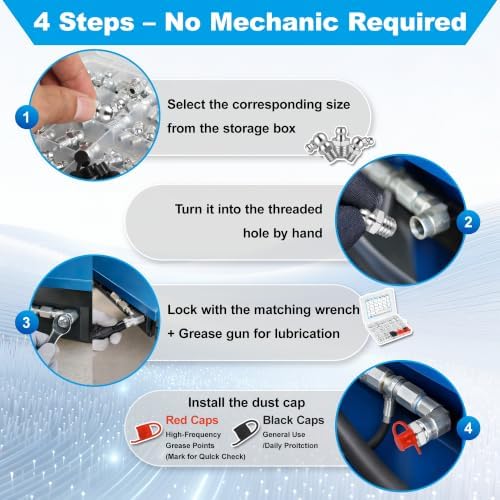 4 Steps – No Mechanic Required

1

Select the corresponding size from the storage box

Turn it into the threaded hole by hand

2

3

Lock with the matching wrench + Grease gun for lubrication

Install the dust cap

Red Caps
High-Frequency Grease Points (Mark for Quick Check)

Black Caps
General Use /Daily Proitction

4