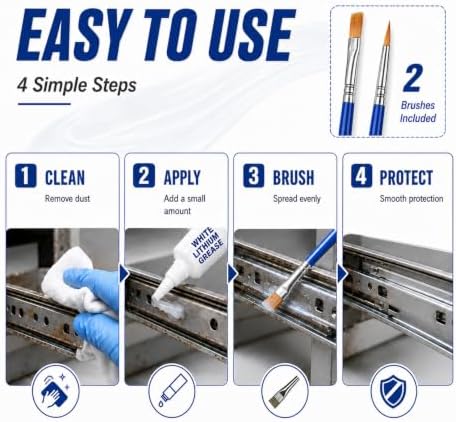 EASY TO USE

4 Simple Steps

2 Brushes Included

1 CLEAN
Remove dust

2 APPLY
Add a small amount

WHITE LITHIUM GREASE

3 BRUSH
Spread evenly

4 PROTECT
Smooth protection