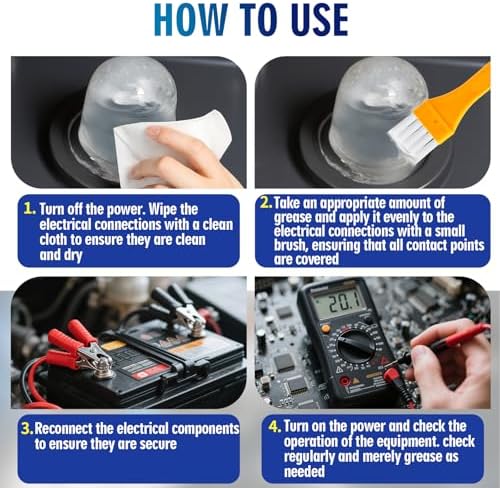 HOW TO USE

1. Turn off the power. Wipe the electrical connections with a clean cloth to ensure they are clean and dry

2. Take an appropriate amount of grease and apply it evenly to the electrical connections with a small brush, ensuring that all contact points are covered

20.1

3. Reconnect the electrical components to ensure they are secure

4. Turn on the power and check the operation of the equipment. check regularly and merely grease as needed