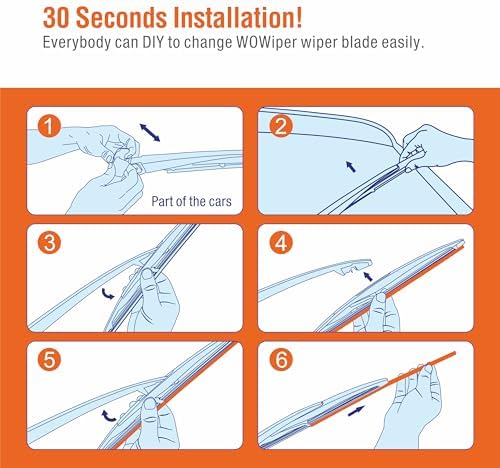 30 Seconds Installation!
Everybody can DIY to change WOWiper wiper blade easily.

1
Part of the cars

2

3

4

5

6