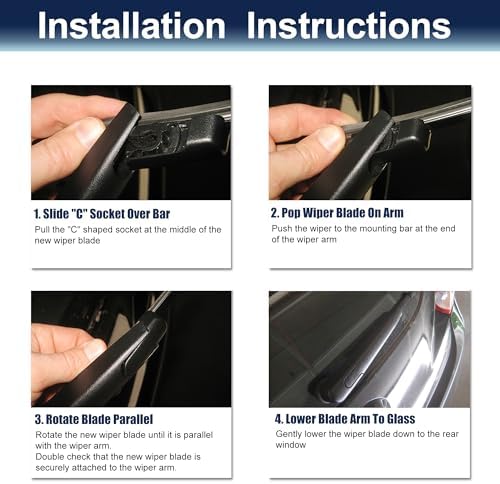 Installation Instructions

1. Slide "C" Socket Over Bar
Pull the "C" shaped socket at the middle of the new wiper blade

2. Pop Wiper Blade On Arm
Push the wiper to the mounting bar at the end of the wiper arm

3. Rotate Blade Parallel
Rotate the new wiper blade until it is parallel with the wiper arm.
Double check that the new wiper blade is securely attached to the wiper arm.

4. Lower Blade Arm To Glass
Gently lower the wiper blade down to the rear window