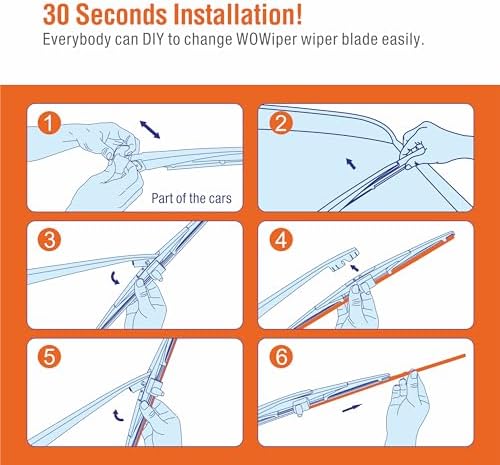 30 Seconds Installation!
Everybody can DIY to change WOWiper wiper blade easily.

1

Part of the cars

2

3

4

5

6