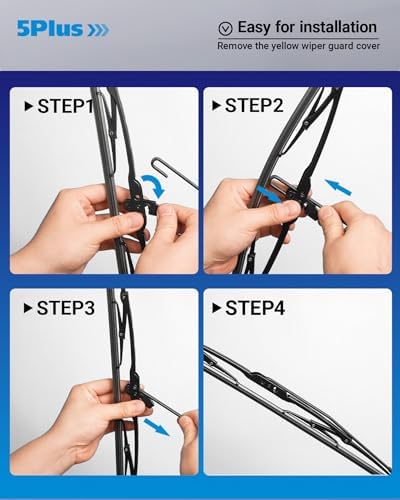 5Plus

Easy for installation

Remove the yellow wiper guard cover

STEP1

STEP2

STEP3

STEP4