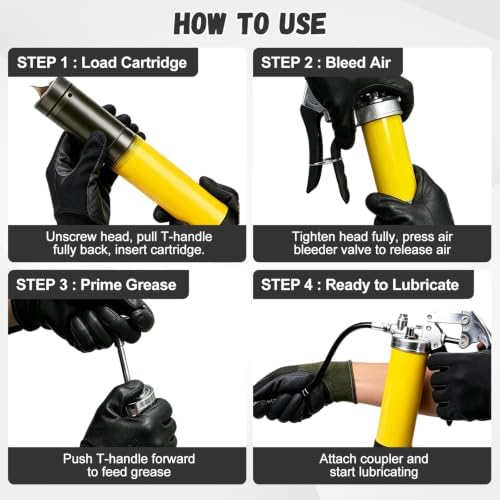 HOW TO USE

STEP 1 : Load Cartridge

Unscrew head, pull T-handle fully back, insert cartridge.

STEP 2 : Bleed Air

Tighten head fully, press air bleeder valve to release air

STEP 3 : Prime Grease

Push T-handle forward to feed grease

STEP 4 : Ready to Lubricate

Attach coupler and start lubricating